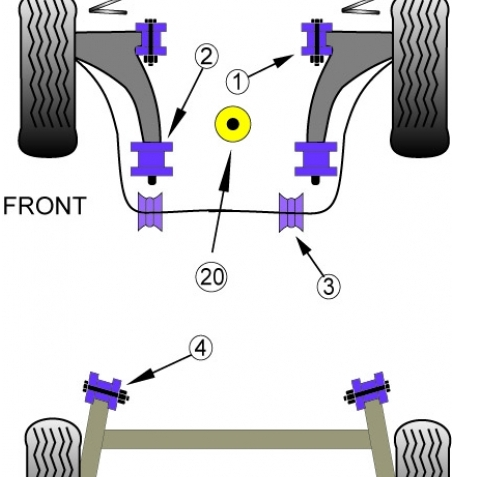 2

1

FRONT

20

3

4