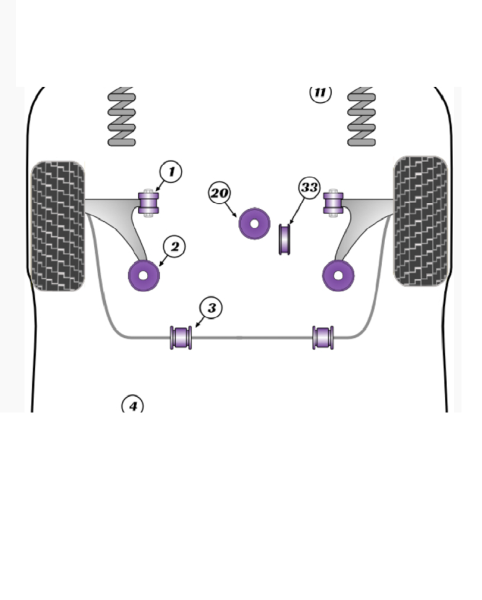 11

1

20

33

2

3

4