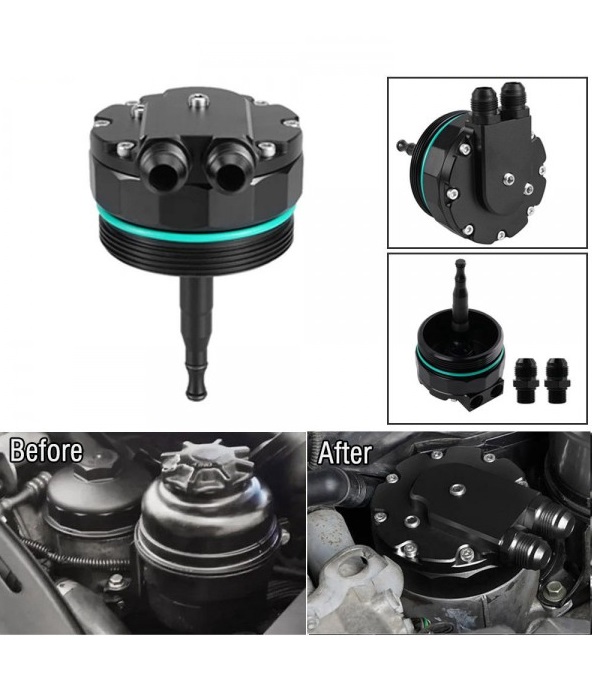 Before

After